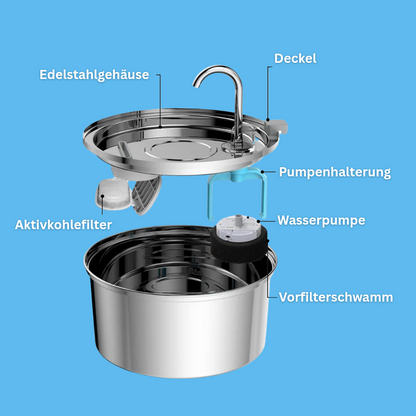 Deckel

Edelstahlgehäuse

Pumpenhalterung

Aktivkohlefilter

Wasserpumpe

Vorfilterschwamm