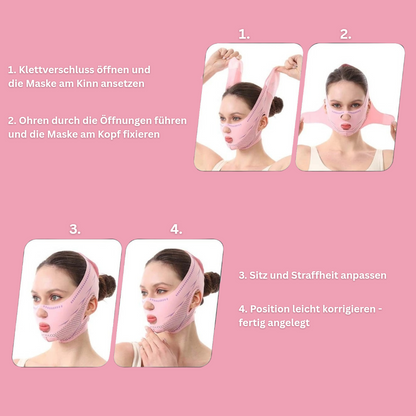 1. Klettverschluss öffnen und die Maske am Kinn ansetzen

2. Ohren durch die Öffnungen führen und die Maske am Kopf fixieren

1.

2.

3.

4.

3. Sitz und Straffheit anpassen

4. Position leicht korrigieren - fertig angelegt