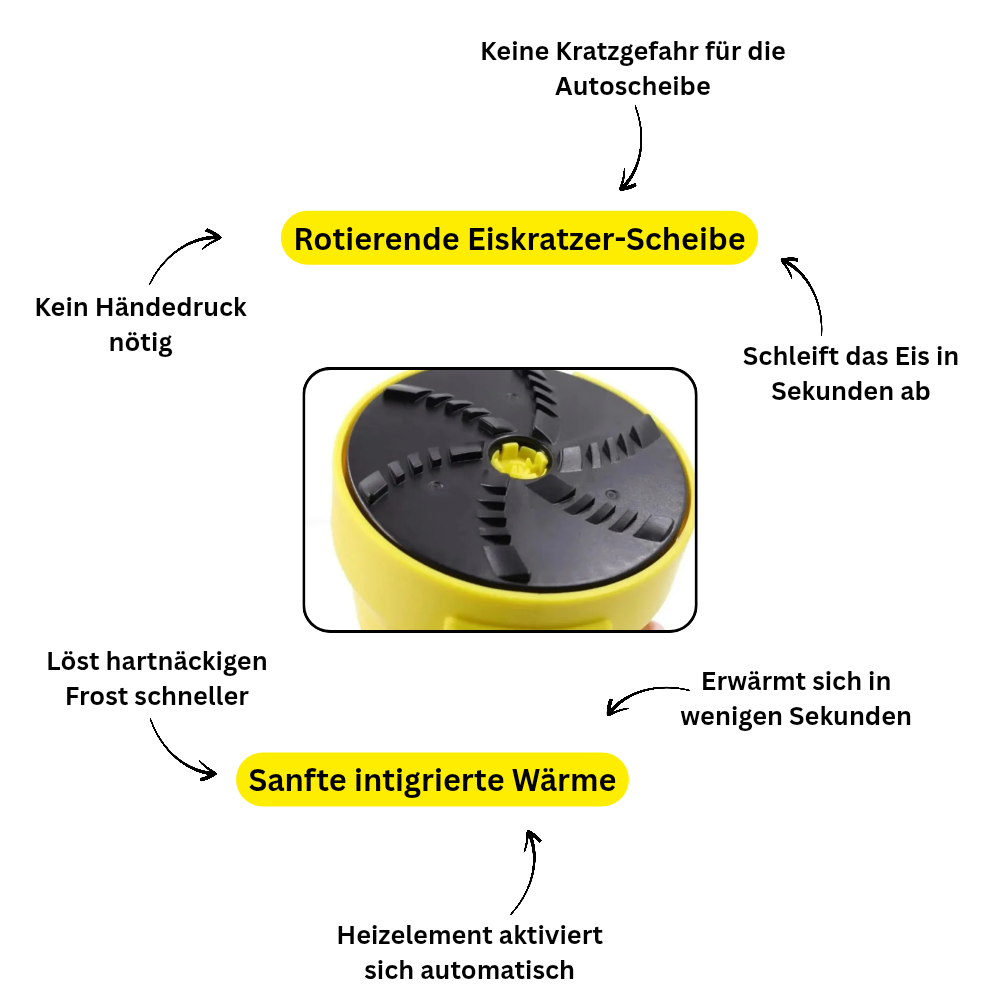 Keine Kratzgefahr für die Autoscheibe

Rotierende Eiskratzer-Scheibe

Kein Händedruck nötig

Schleift das Eis in Sekunden ab

Löst hartnäckigen Frost schneller

Erwärmt sich in wenigen Sekunden

Sanfte intigrierte Wärme

Heizelement aktiviert sich automatisch